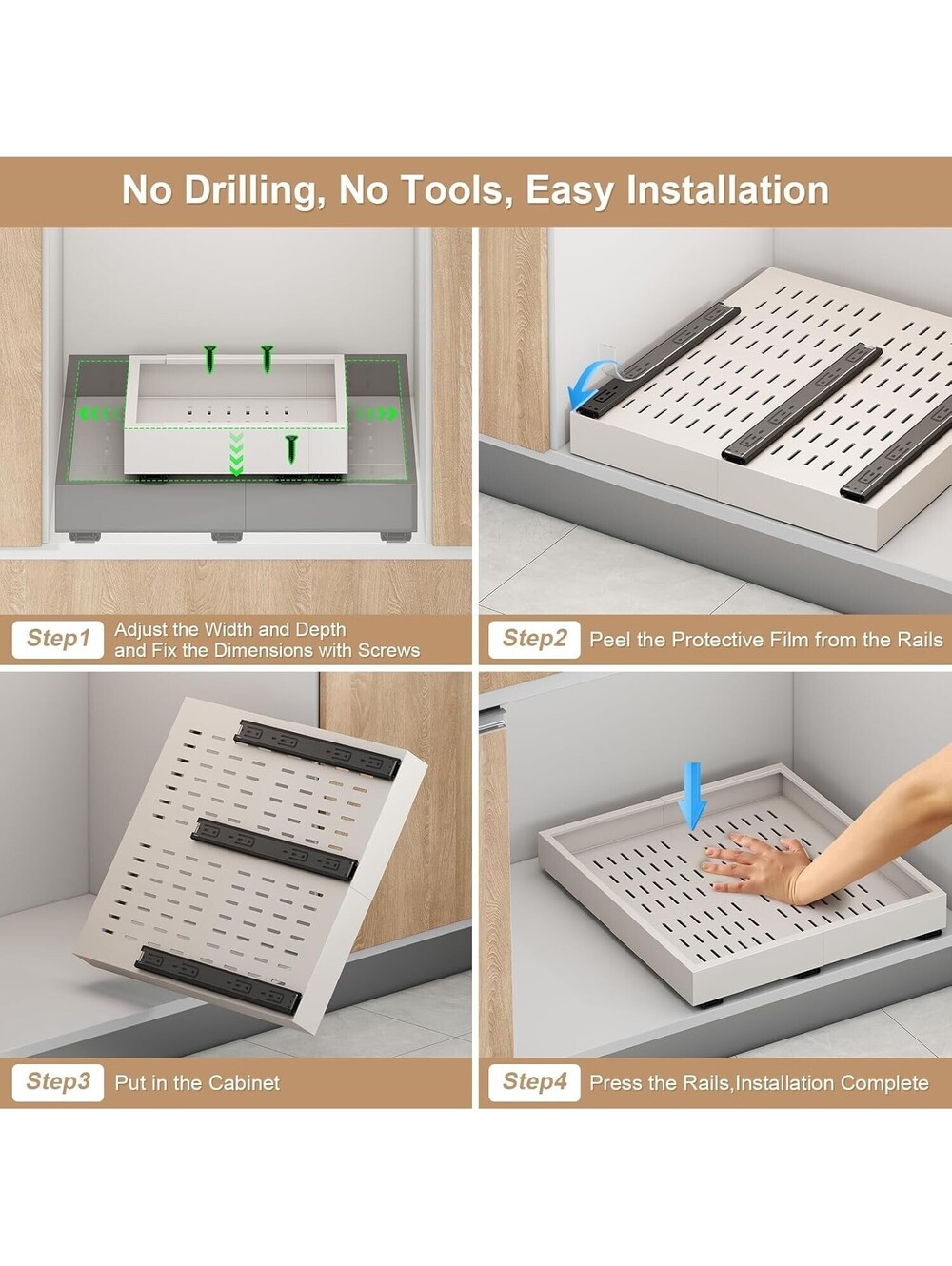 No Drilling, No Tools, Easy Installation

Step1 Adjust the Width and Depth and Fix the Dimensions with Screws

Step2 Peel the Protective Film from the Rails

Step3 Put in the Cabinet

Step4 Press the Rails,Installation Complete